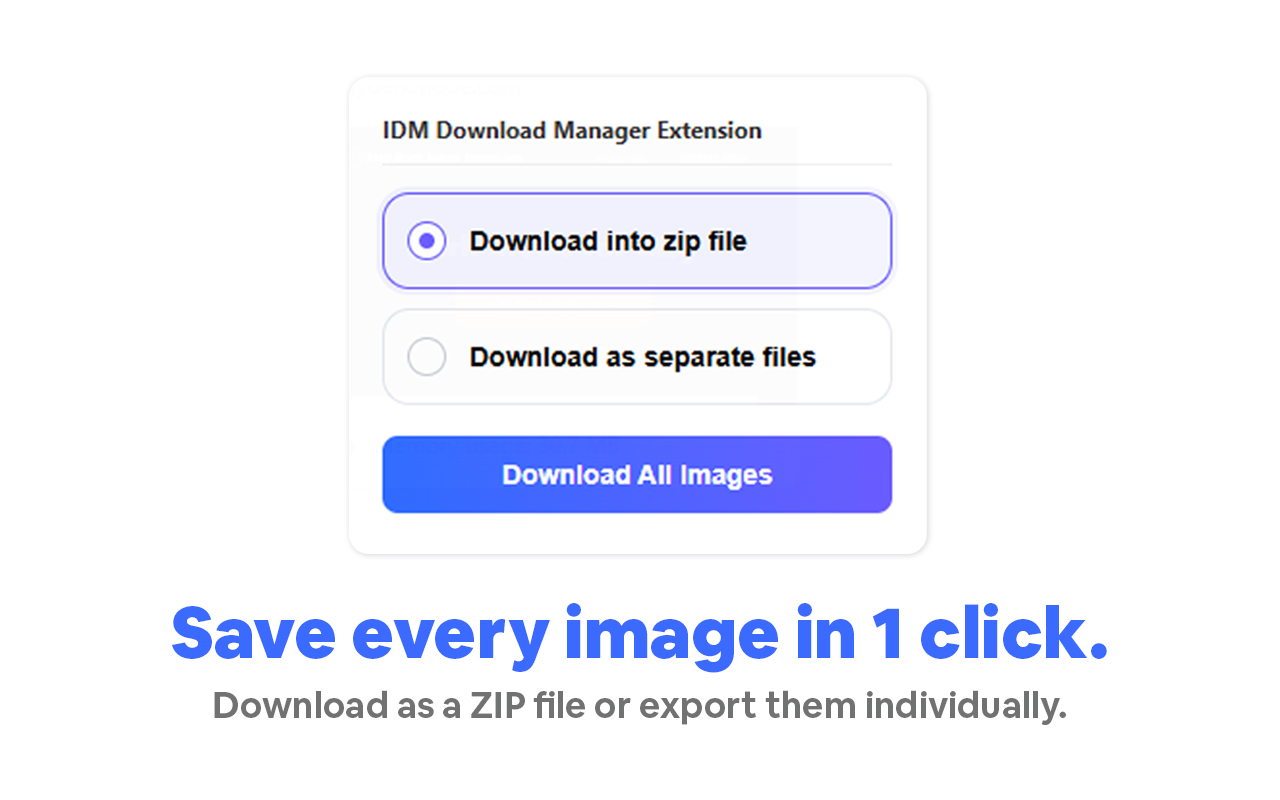 IDM Download Manager Extension

Download into zip file

Download as separate files

Download All Images

Save every image in 1 click.

Download as a ZIP file or export them individually.